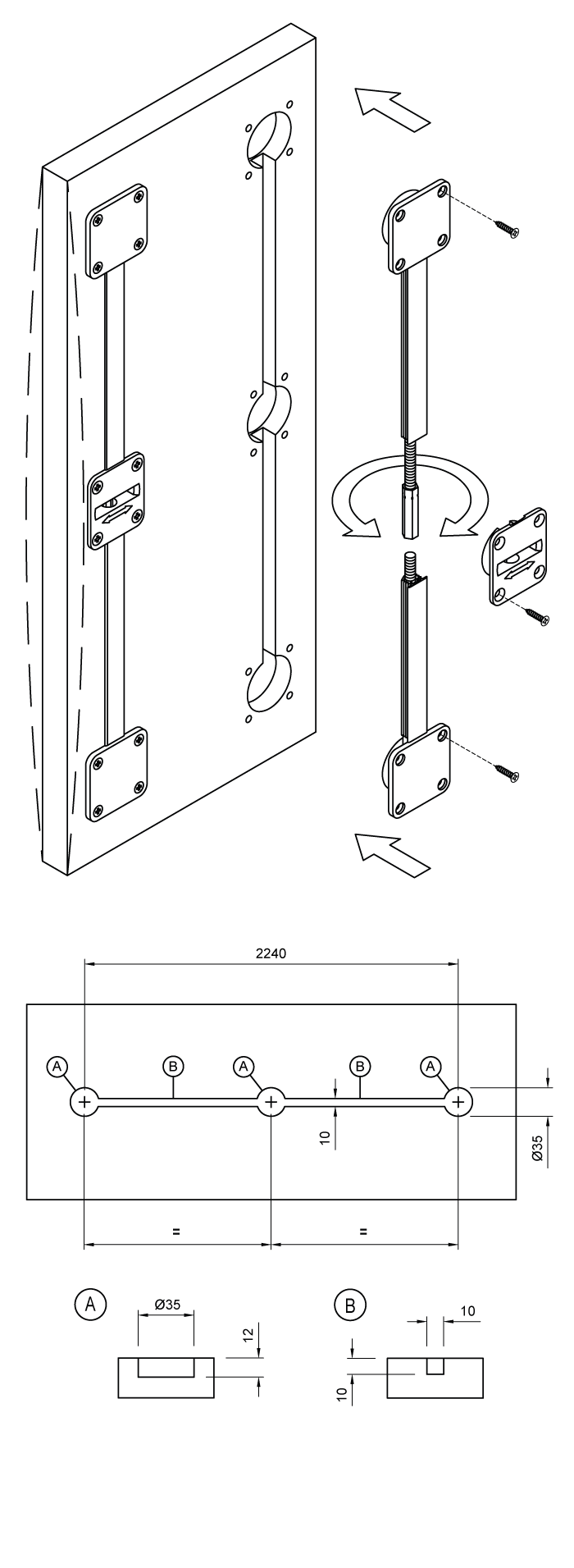 2240

A B A B A

10

Ø35

= =

A

Ø35

12

B

10

10